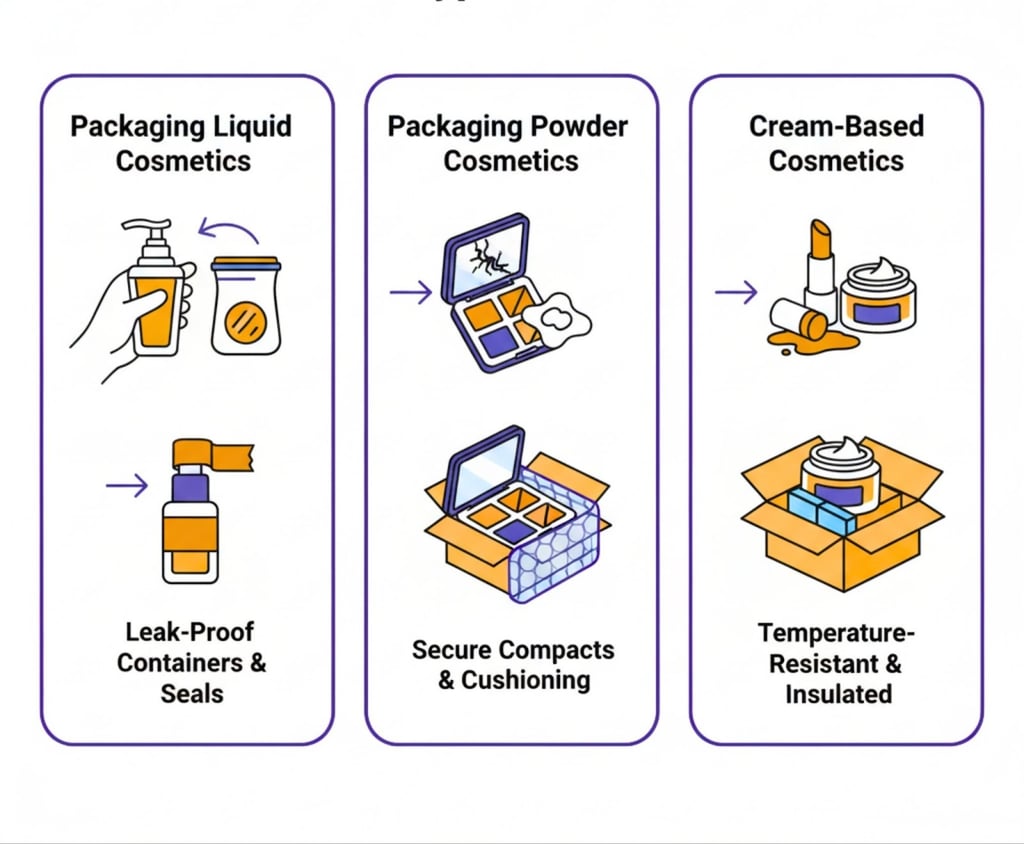 Packaging Liquid Cosmetics

Leak-Proof Containers & Seals

Packaging Powder Cosmetics

Secure Compacts & Cushioning

Cream-Based Cosmetics

Temperature-Resistant & Insulated